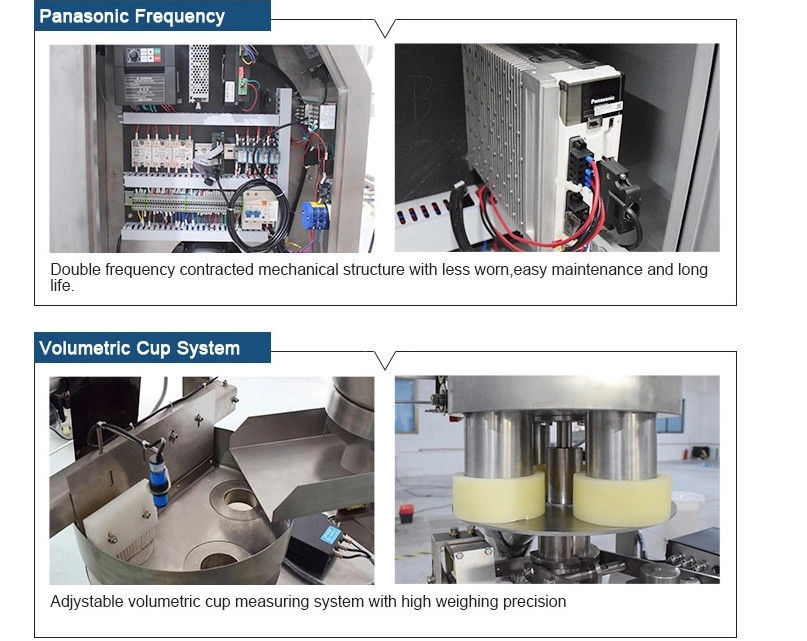 Panasonic Frequency

Panasonic

Double frequency contracted mechanical structure with less worn,easy maintenance and long life.

Volumetric Cup System

Adjystable volumetric cup measuring system with high weighing precision